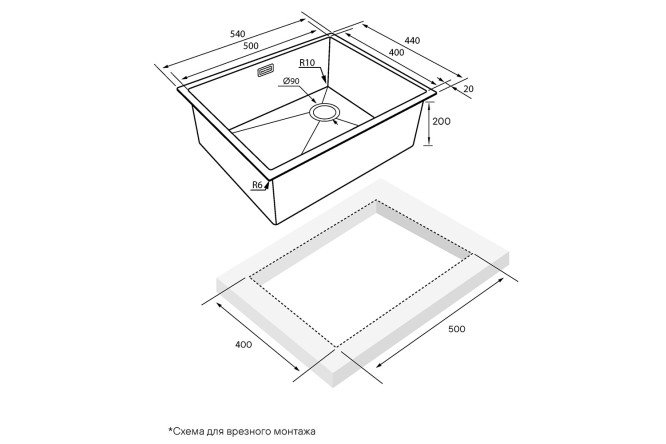 540
500
440
400
R10
Ø90
20
200
R6
400
500
*Схема для врезного монтажа