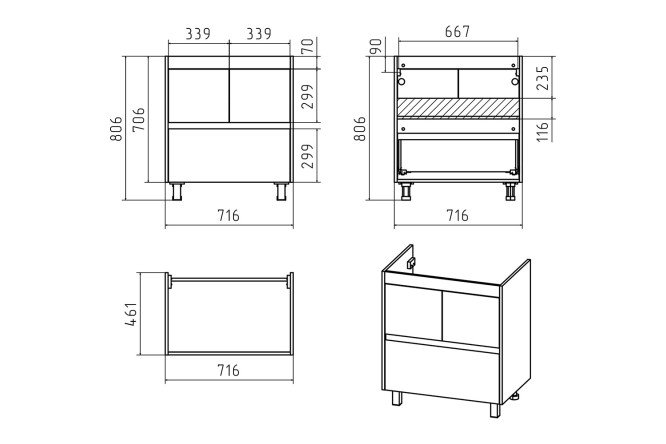 339 339
70
299
299
806
706
716

667
90
235
116
806
716

461
716