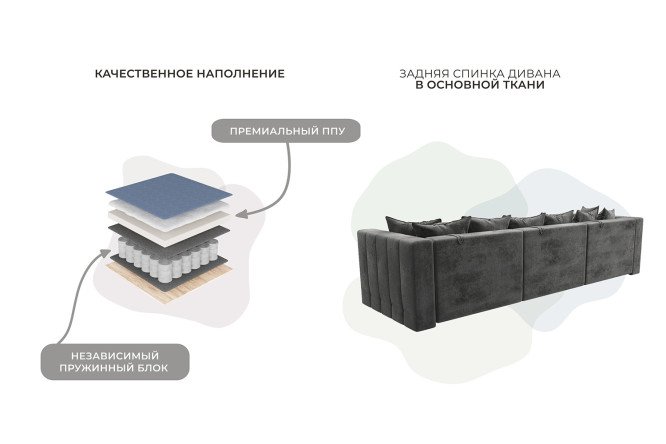 КАЧЕСТВЕННОЕ НАПОЛНЕНИЕ

ПРЕМИАЛЬНЫЙ ППУ

НЕЗАВИСИМЫЙ ПРУЖИННЫЙ БЛОК

ЗАДНЯЯ СПИНКА ДИВАНА
В ОСНОВНОЙ ТКАНИ