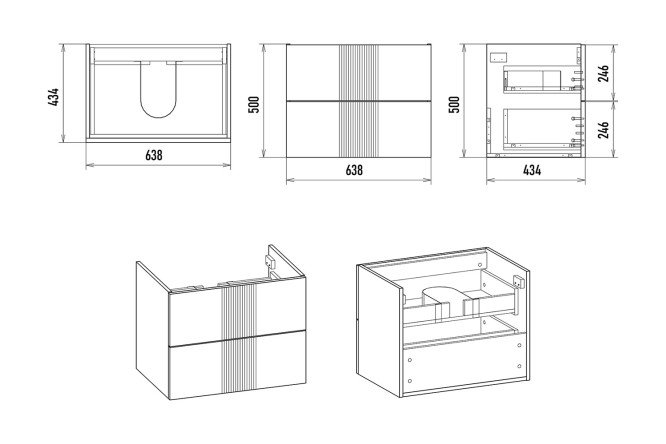 434
638
500
638
500
246
246
434