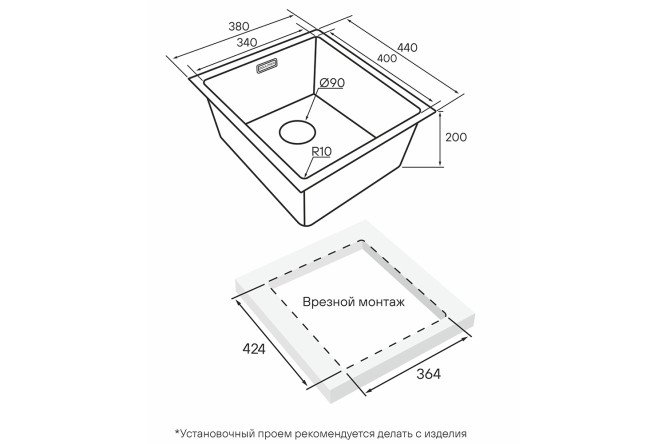 380
340
440
400
Ø90
200
R10
Врезной монтаж
424
364
*Установочный проем рекомендуется делать с изделия