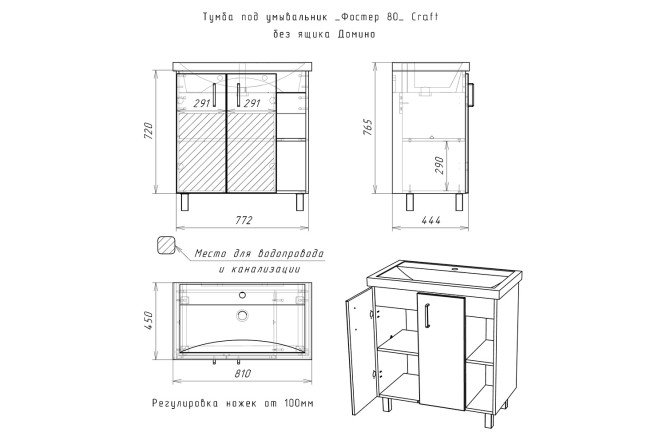 Тумба под умывальник „Фостер 80„ Craft
без ящика Домино

720
291
291
772

765
290
444

Место для водопровода
и канализации

450
810

Регулировка ножек от 100мм