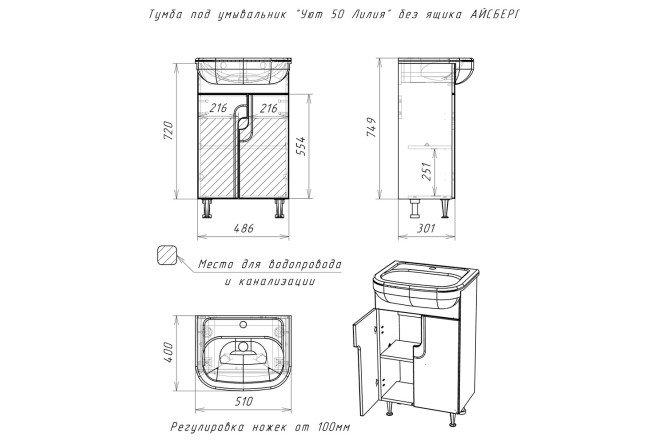 Тумба под умывальник "Уют 50 Лилия" без ящика АЙСБЕРГ

720
216
216
554
486

749
251
301

Место для водопровода и канализации

400
510

Регулировка ножек от 100мм