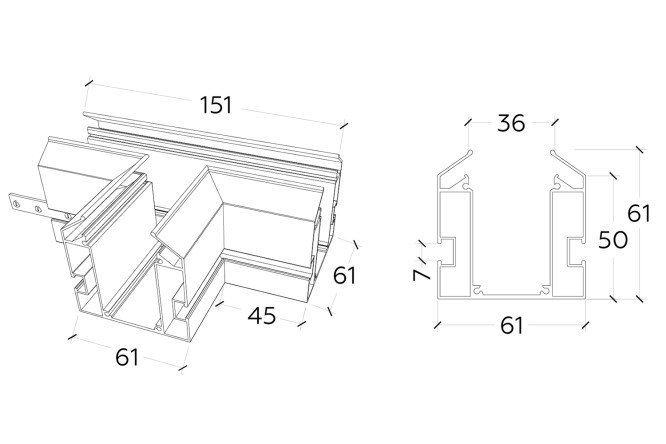 151
61
45
61
36
61
50
7
61