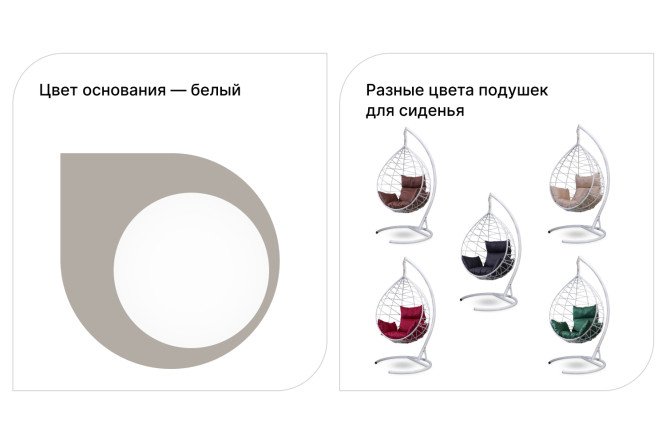 Цвет основания — белый

Разные цвета подушек для сиденья