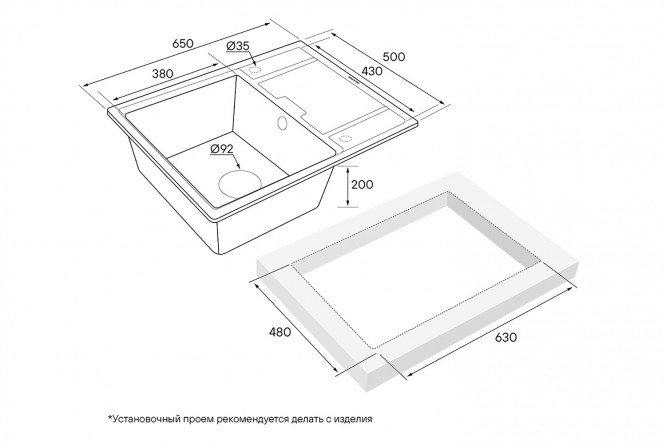 650
Ø35
500
380
430
Ø92
200
480
630
*Установочный проем рекомендуется делать с изделия