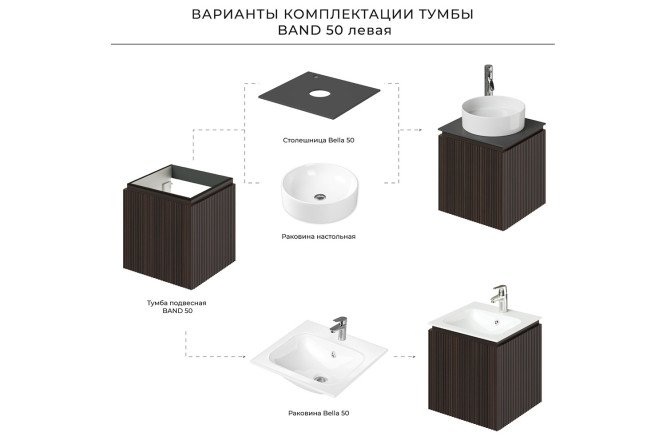 ВАРИАНТЫ КОМПЛЕКТАЦИИ ТУМБЫ
BAND 50 левая

Столешница Bella 50

Раковина настольная

Тумба подвесная
BAND 50

Раковина Bella 50