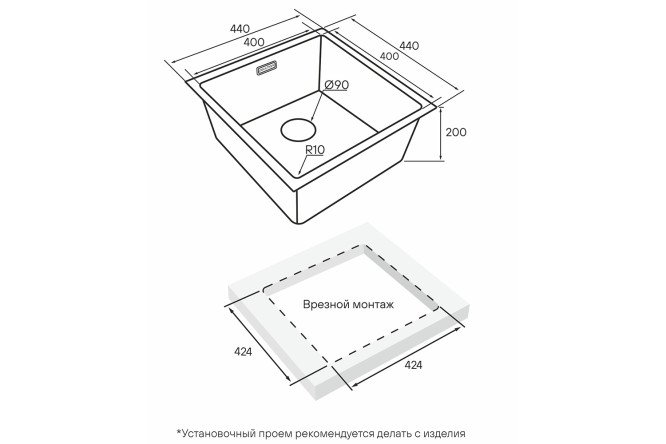 440
400
440
400
Ø90
200
R10

Врезной монтаж
424
424

*Установочный проем рекомендуется делать с изделия