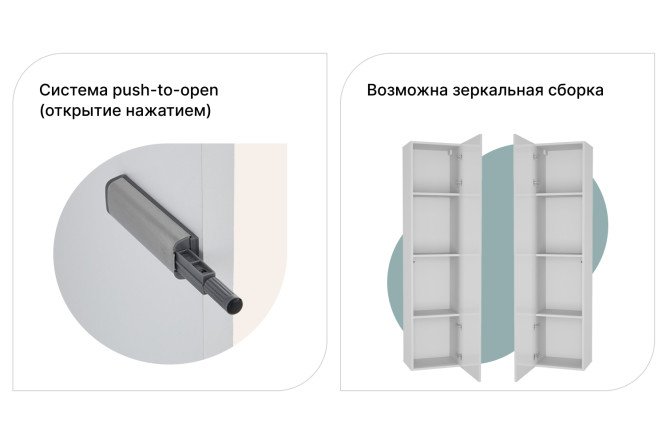 Система push-to-open
(открытие нажатием)

Возможна зеркальная сборка