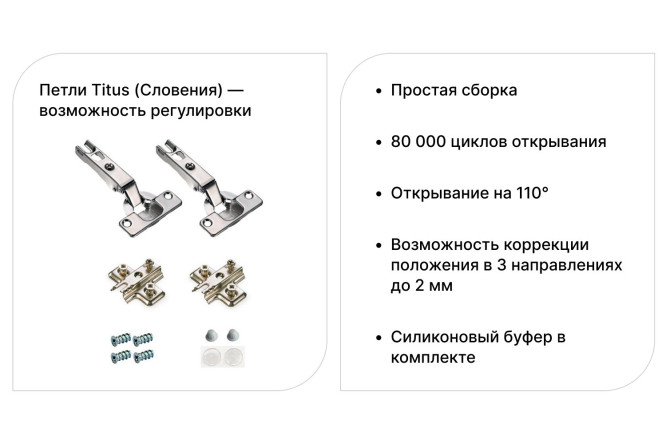 Петли Titus (Словения) — возможность регулировки

• Простая сборка

• 80 000 циклов открывания

• Открывание на 110°

• Возможность коррекции положения в 3 направлениях до 2 мм

• Силиконовый буфер в комплекте