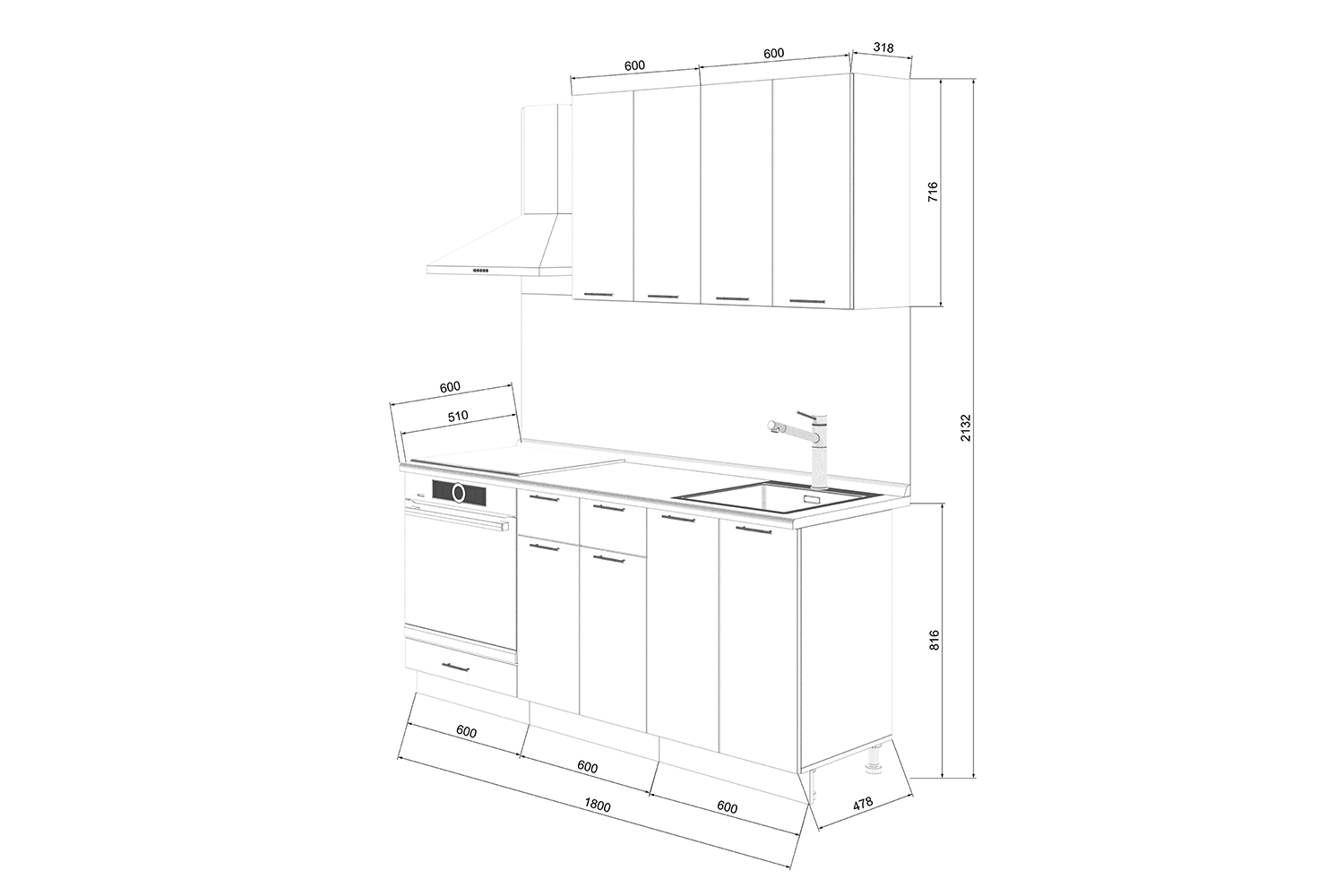 600
600
318
716
2132
600
510
816
600
600
600
1800
478