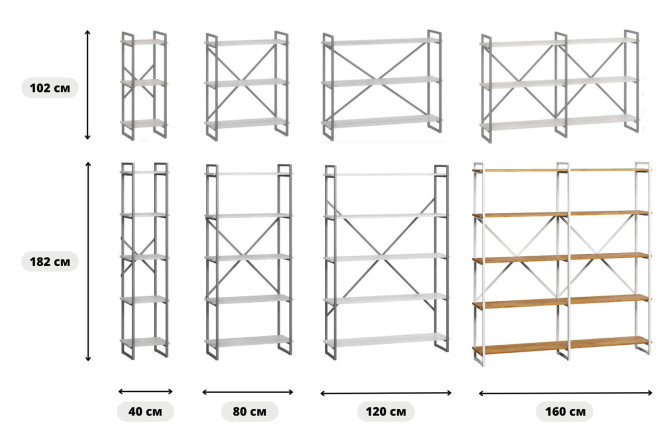 102 см

182 см

40 см

80 см

120 см

160 см