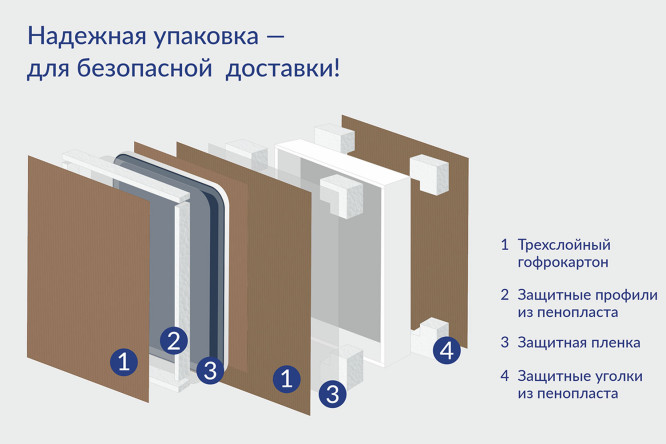 Надежная упаковка — для безопасной доставки!

1

2

3

1

3

4

1 Трехслойный гофрокартон

2 Защитные профили из пенопласта

3 Защитная пленка

4 Защитные уголки из пенопласта