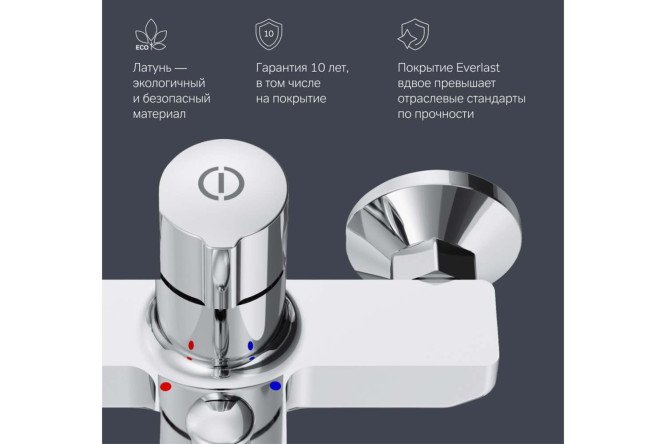 ECO

Латунь — экологичный и безопасный материал

10

Гарантия 10 лет, в том числе на покрытие

Покрытие Everlast вдвое превышает отраслевые стандарты по прочности