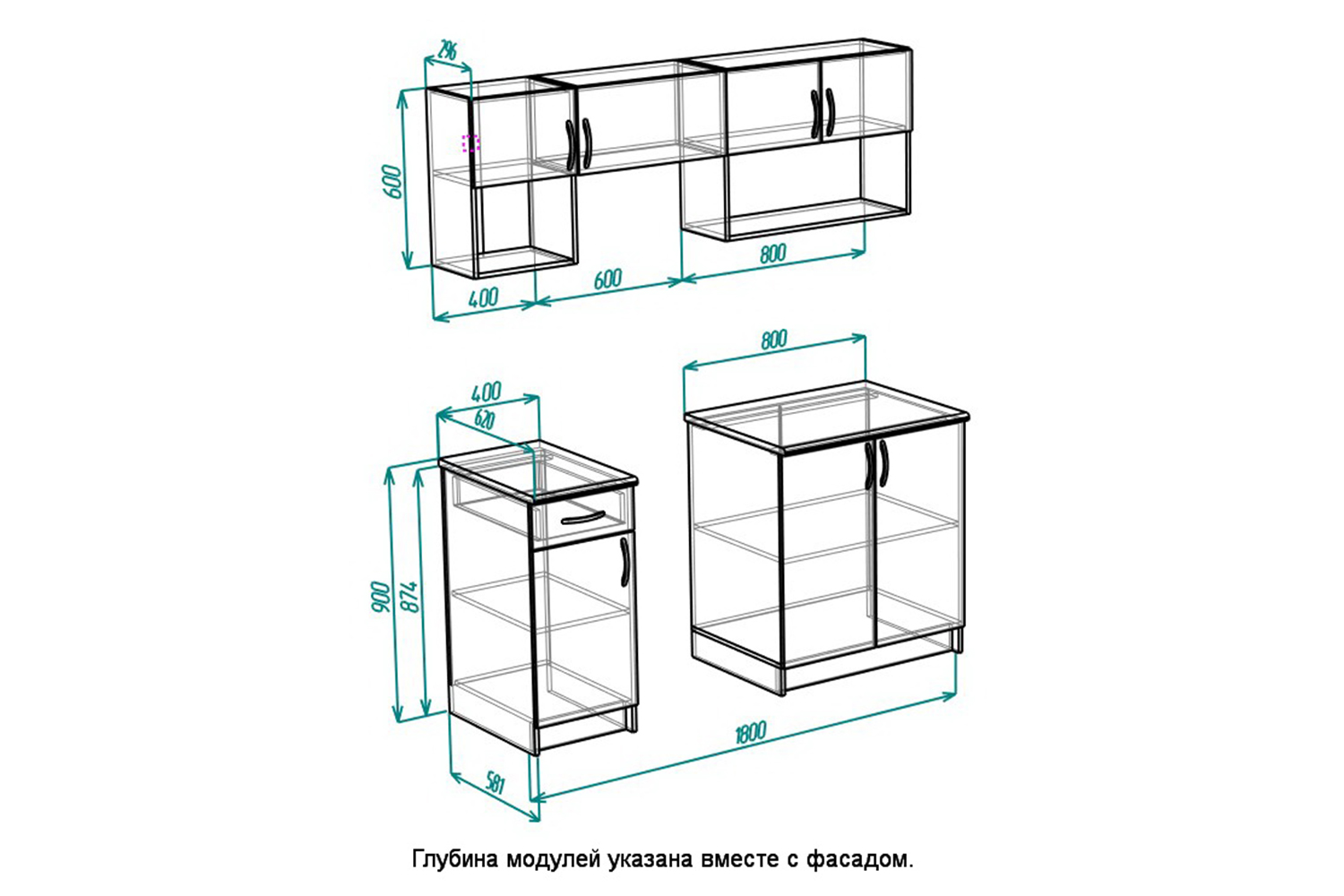 296
600
400
600
800
800
400
620
900
874
581
1800
Глубина модулей указана вместе с фасадом.