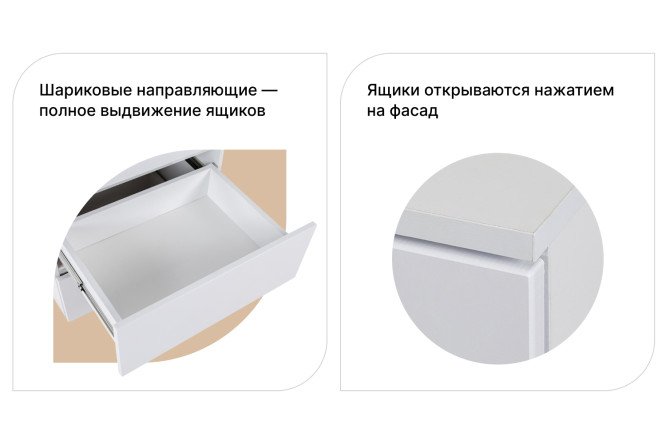 Шариковые направляющие — полное выдвижение ящиков

Ящики открываются нажатием на фасад