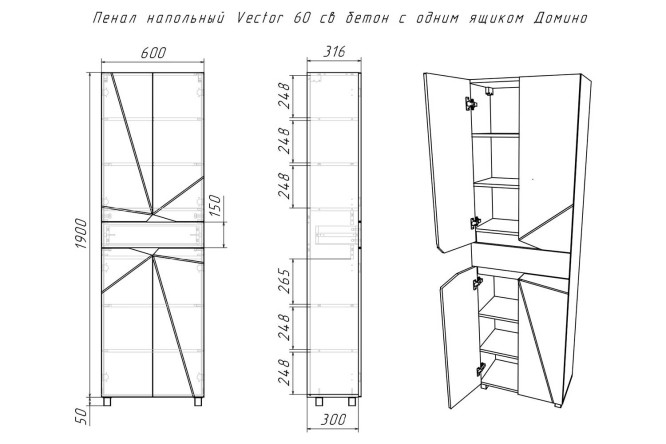 Пенал напольный Vector 60 св бетон с одним ящиком Домино

600

1900

150

50

316

248

248

248

265

248

248

300