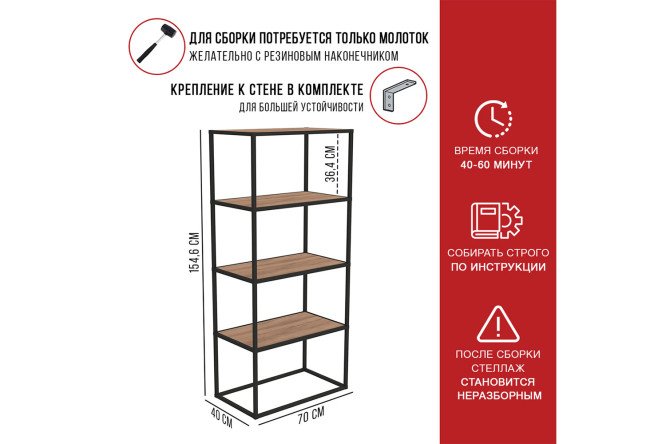 ДЛЯ СБОРКИ ПОТРЕБУЕТСЯ ТОЛЬКО МОЛОТОК
ЖЕЛАТЕЛЬНО С РЕЗИНОВЫМ НАКОНЕЧНИКОМ

КРЕПЛЕНИЕ К СТЕНЕ В КОМПЛЕКТЕ
ДЛЯ БОЛЬШЕЙ УСТОЙЧИВОСТИ

36,4 СМ

154,6 СМ

40 СМ

70 СМ

ВРЕМЯ СБОРКИ
40-60 МИНУТ

СОБИРАТЬ СТРОГО
ПО ИНСТРУКЦИИ

ПОСЛЕ СБОРКИ
СТЕЛЛАЖ
СТАНОВИТСЯ
НЕРАЗБОРНЫМ