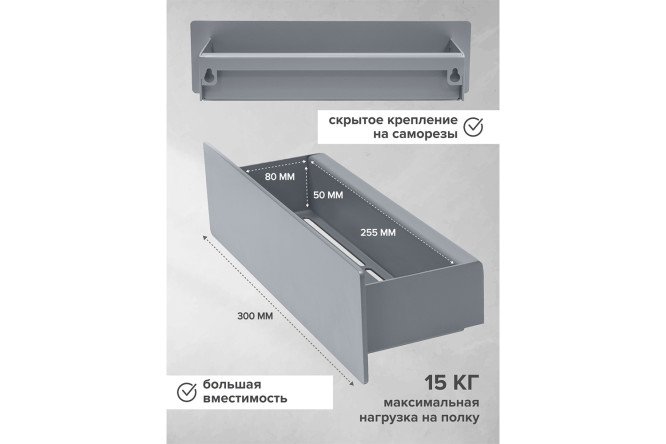 скрытое крепление на саморезы

80 ММ

50 ММ

255 ММ

300 ММ

большая вместимость

15 КГ
максимальная нагрузка на полку