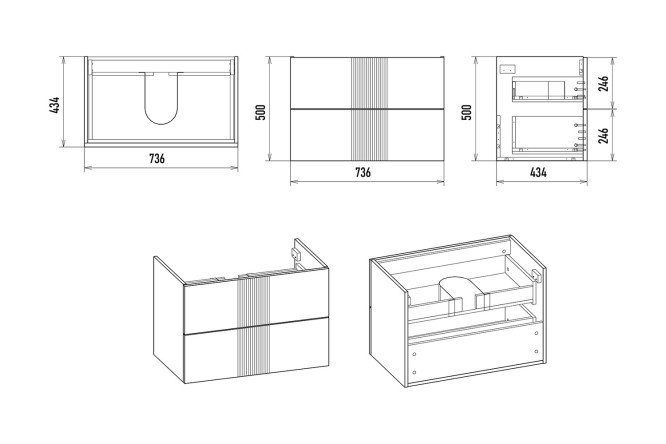 434
736
500
736
500
246
246
434