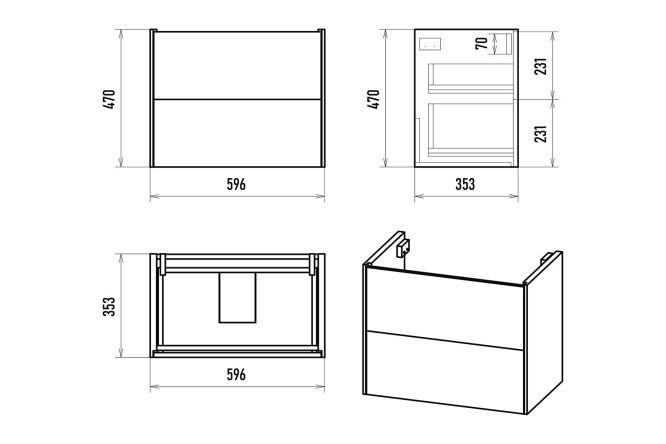 470
596
470
70
231
231
353
353
596