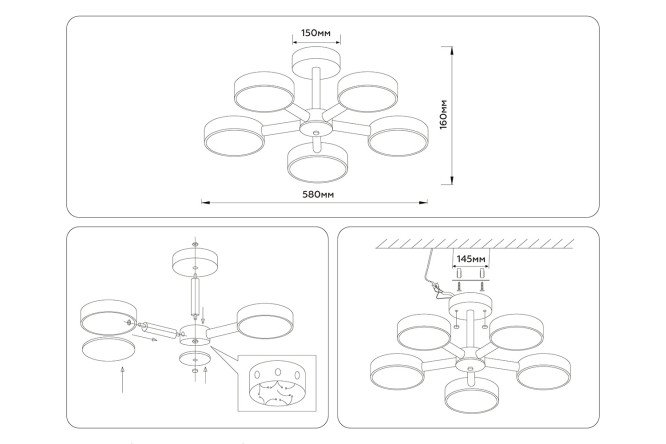 150мм

160мм

580мм

145мм