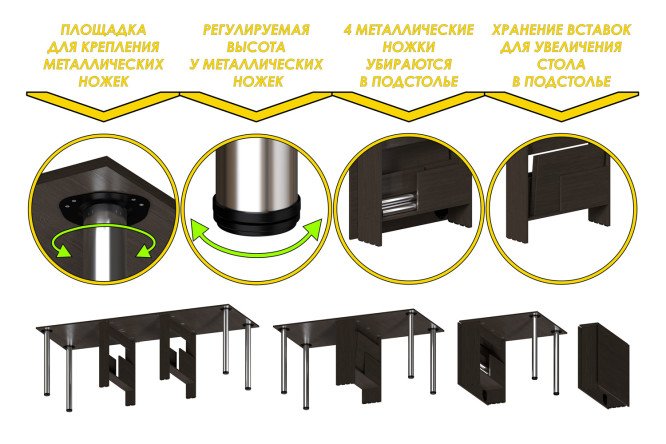 ПЛОЩАДКА ДЛЯ КРЕПЛЕНИЯ МЕТАЛЛИЧЕСКИХ НОЖЕК

РЕГУЛИРУЕМАЯ ВЫСОТА У МЕТАЛЛИЧЕСКИХ НОЖЕК

4 МЕТАЛЛИЧЕСКИЕ НОЖКИ УБИРАЮТСЯ В ПОДСТОЛЬЕ

ХРАНЕНИЕ ВСТАВОК ДЛЯ УВЕЛИЧЕНИЯ СТОЛА В ПОДСТОЛЬЕ