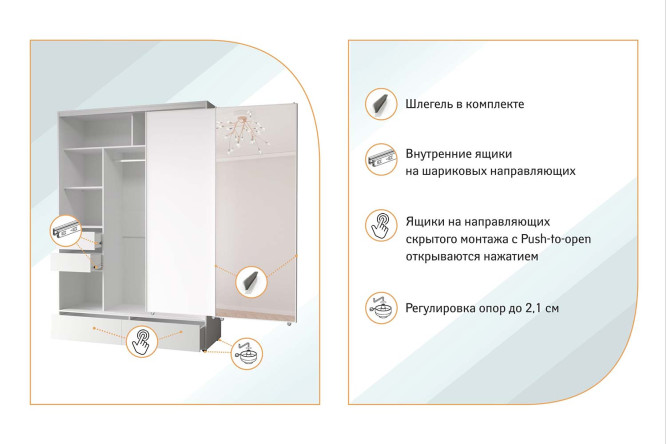 Шлегель в комплекте

Внутренние ящики на шариковых направляющих

Ящики на направляющих скрытого монтажа с Push-to-open открываются нажатием

Регулировка опор до 2,1 см