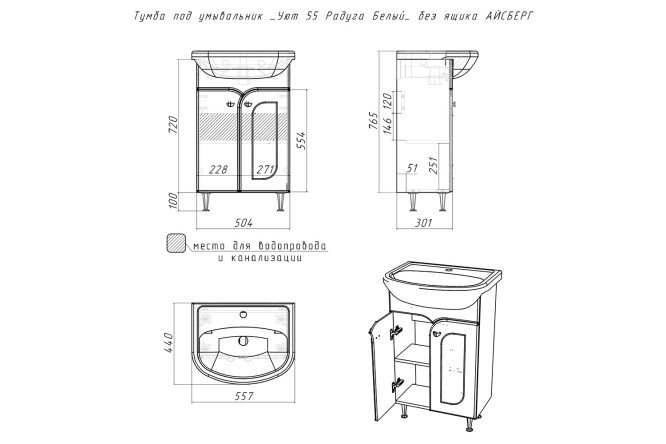 Тумба под умывальник _Уют 55 Радуга Белый_ без ящика АЙСБЕРГ

720
100
228
271
554
504

765
120
146
51
251
301

место для водопровода и канализации

440
557