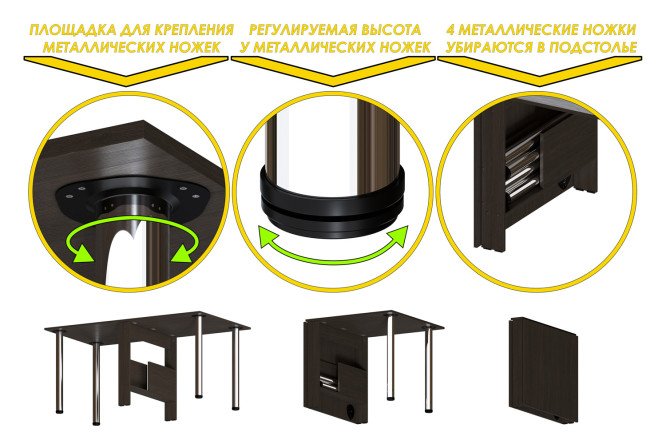 ПЛОЩАДКА ДЛЯ КРЕПЛЕНИЯ МЕТАЛЛИЧЕСКИХ НОЖЕК

РЕГУЛИРУЕМАЯ ВЫСОТА У МЕТАЛЛИЧЕСКИХ НОЖЕК

4 МЕТАЛЛИЧЕСКИЕ НОЖКИ УБИРАЮТСЯ В ПОДСТОЛЬЕ