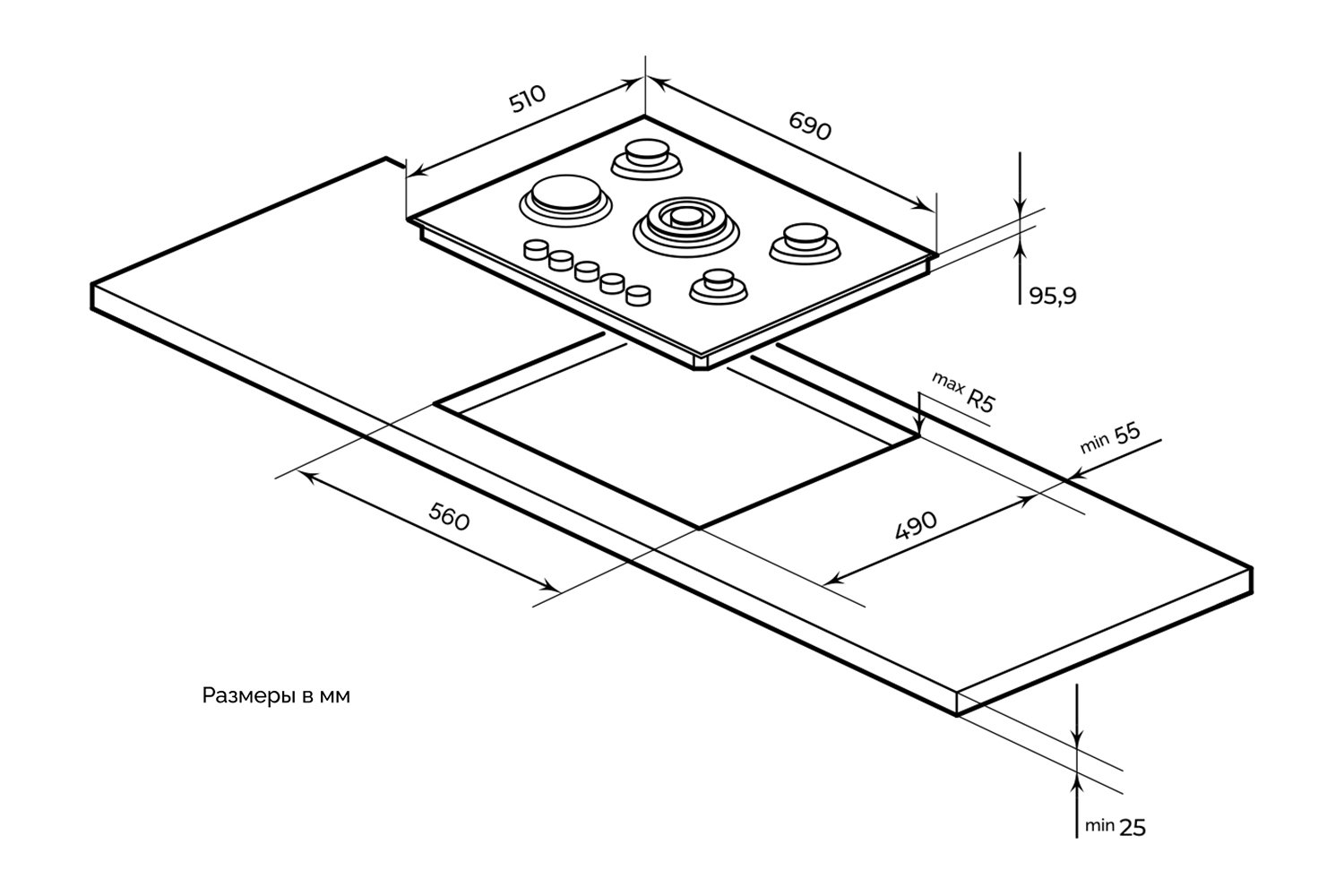 510

690

95,9

max R5

min 55

560

490

Размеры в мм

min 25