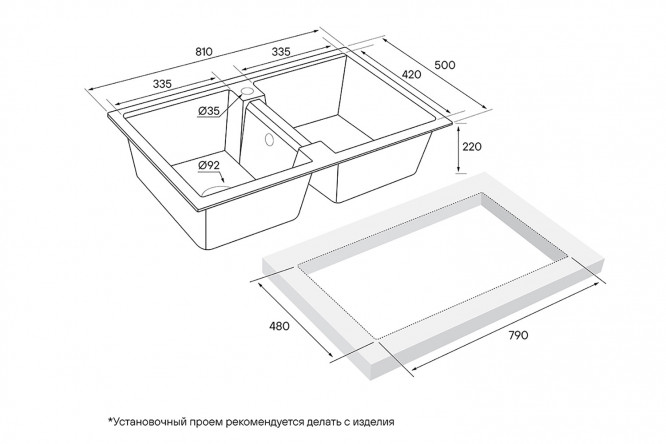 810
335
335
420
500
Ø35
Ø92
220
480
790
*Установочный проем рекомендуется делать с изделия