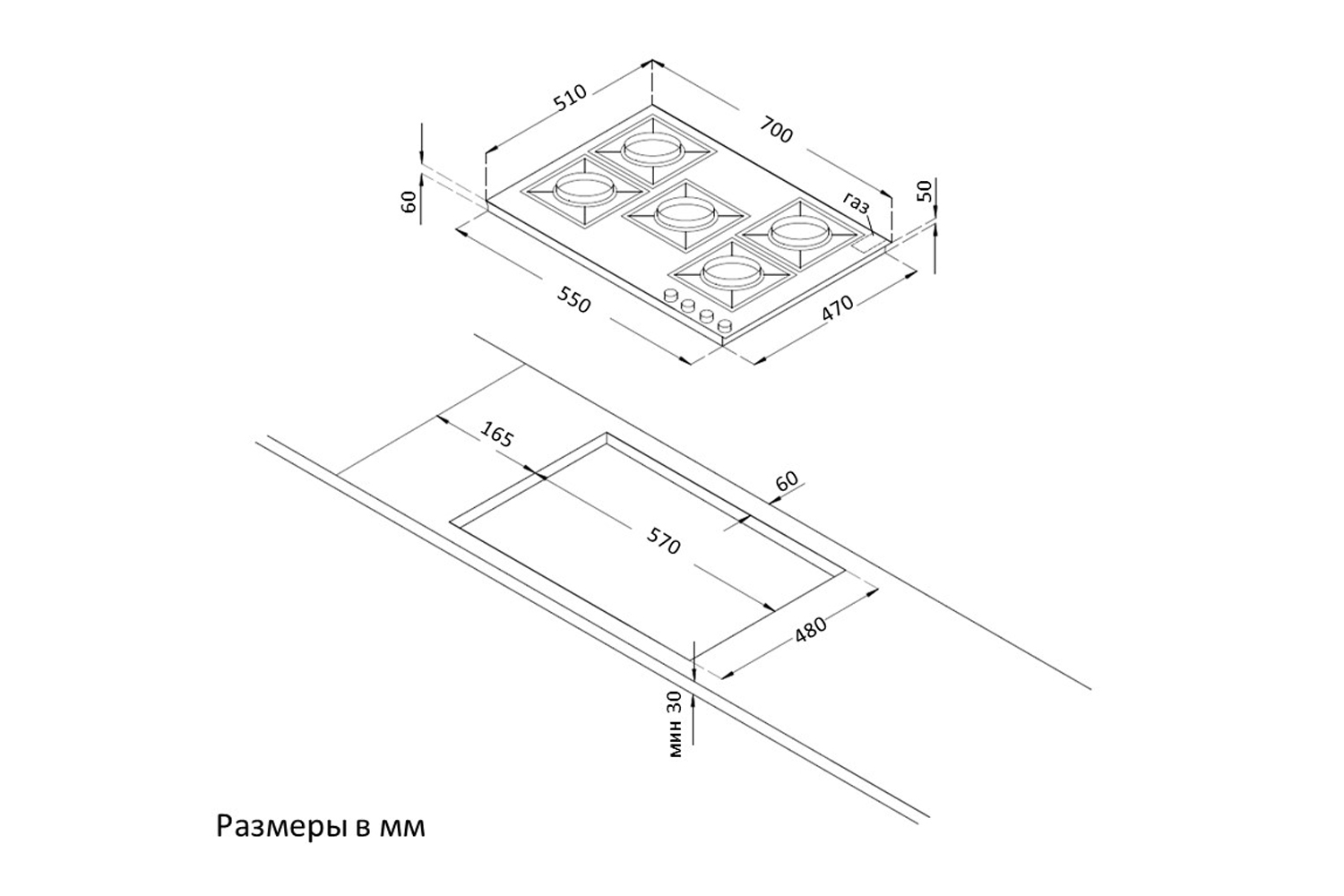 510
700
60
газ
50
550
470
165
60
570
480
мин 30
Размеры в мм