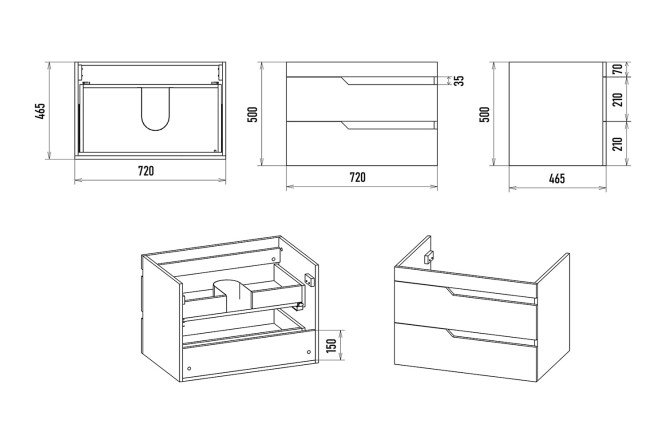 465
720
500
35
720
500
70
210
210
465
150