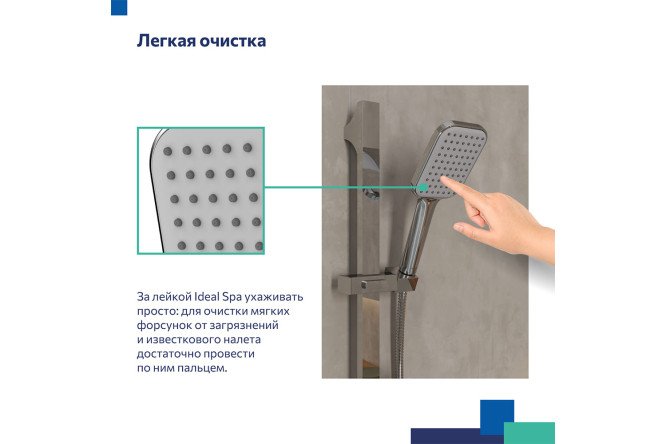 Легкая очистка

За лейкой Ideal Spa ухаживать просто: для очистки мягких форсунок от загрязнений и известкового налета достаточно провести по ним пальцем.