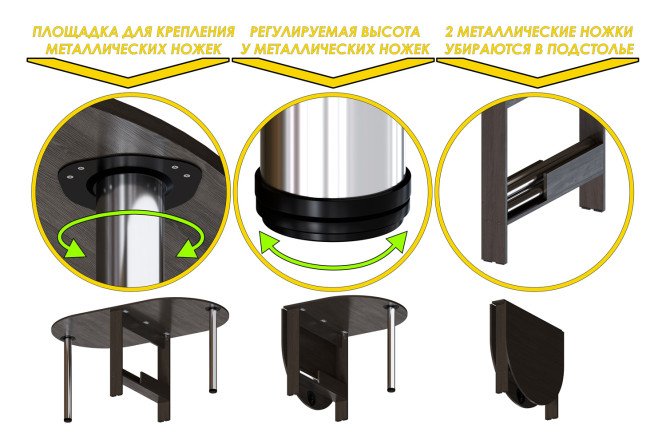 ПЛОЩАДКА ДЛЯ КРЕПЛЕНИЯ МЕТАЛЛИЧЕСКИХ НОЖЕК

РЕГУЛИРУЕМАЯ ВЫСОТА У МЕТАЛЛИЧЕСКИХ НОЖЕК

2 МЕТАЛЛИЧЕСКИЕ НОЖКИ УБИРАЮТСЯ В ПОДСТОЛЬЕ