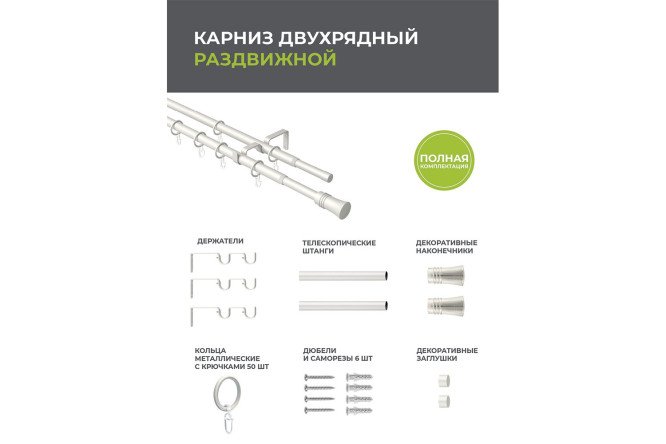 КАРНИЗ ДВУХРЯДНЫЙ
РАЗДВИЖНОЙ

ПОЛНАЯ
КОМПЛЕКТАЦИЯ

ДЕРЖАТЕЛИ

ТЕЛЕСКОПИЧЕСКИЕ
ШТАНГИ

ДЕКОРАТИВНЫЕ
НАКОНЕЧНИКИ

КОЛЬЦА
МЕТАЛЛИЧЕСКИЕ
С КРЮЧКАМИ 50 ШТ

ДЮБЕЛИ
И САМОРЕЗЫ 6 ШТ

ДЕКОРАТИВНЫЕ
ЗАГЛУШКИ