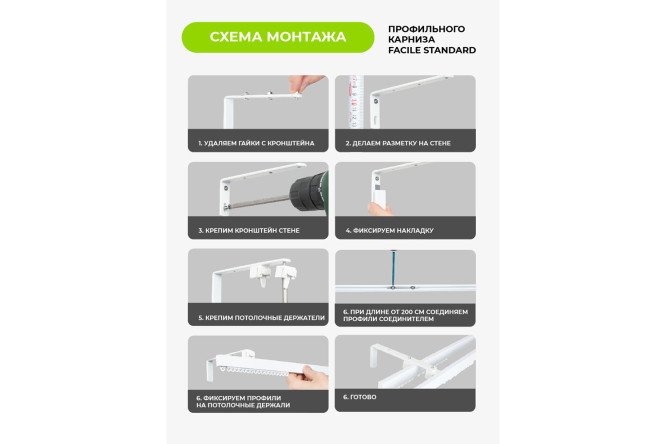 СХЕМА МОНТАЖА

ПРОФИЛЬНОГО КАРНИЗА FACILE STANDARD

1. УДАЛЯЕМ ГАЙКИ С КРОНШТЕЙНА

2. ДЕЛАЕМ РАЗМЕТКУ НА СТЕНЕ

3. КРЕПИМ КРОНШТЕЙН СТЕНЕ

4. ФИКСИРУЕМ НАКЛАДКУ

5. КРЕПИМ ПОТОЛОЧНЫЕ ДЕРЖАТЕЛИ

6. ПРИ ДЛИНЕ ОТ 200 СМ СОЕДИНЯЕМ ПРОФИЛИ СОЕДИНИТЕЛЕМ

6. ФИКСИРУЕМ ПРОФИЛИ НА ПОТОЛОЧНЫЕ ДЕРЖАЛИ

6. ГОТОВО