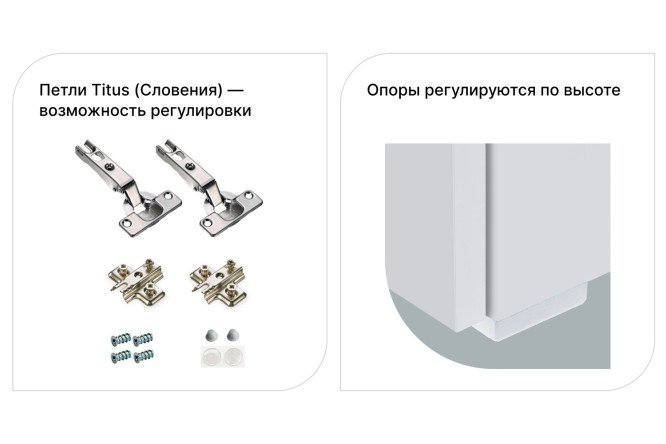 Петли Titus (Словения) — возможность регулировки

Опоры регулируются по высоте