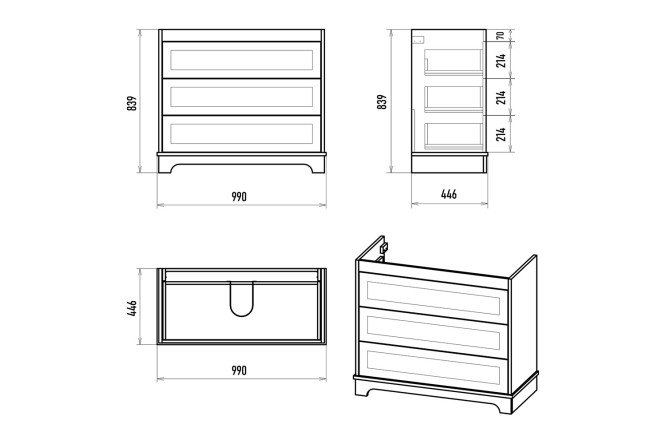 839
990
839
70
214
214
214
446
446
990