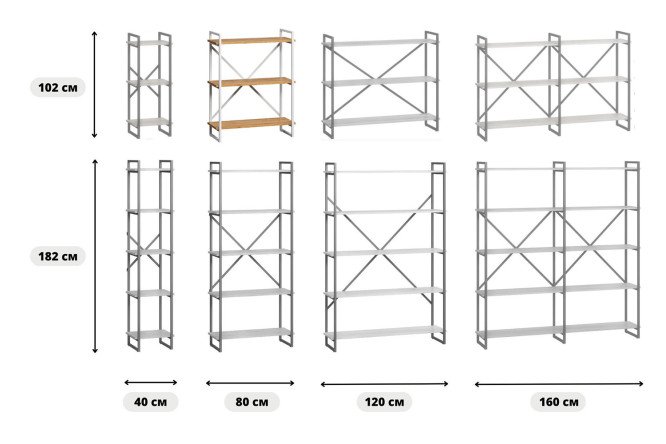 102 см

182 см

40 см

80 см

120 см

160 см