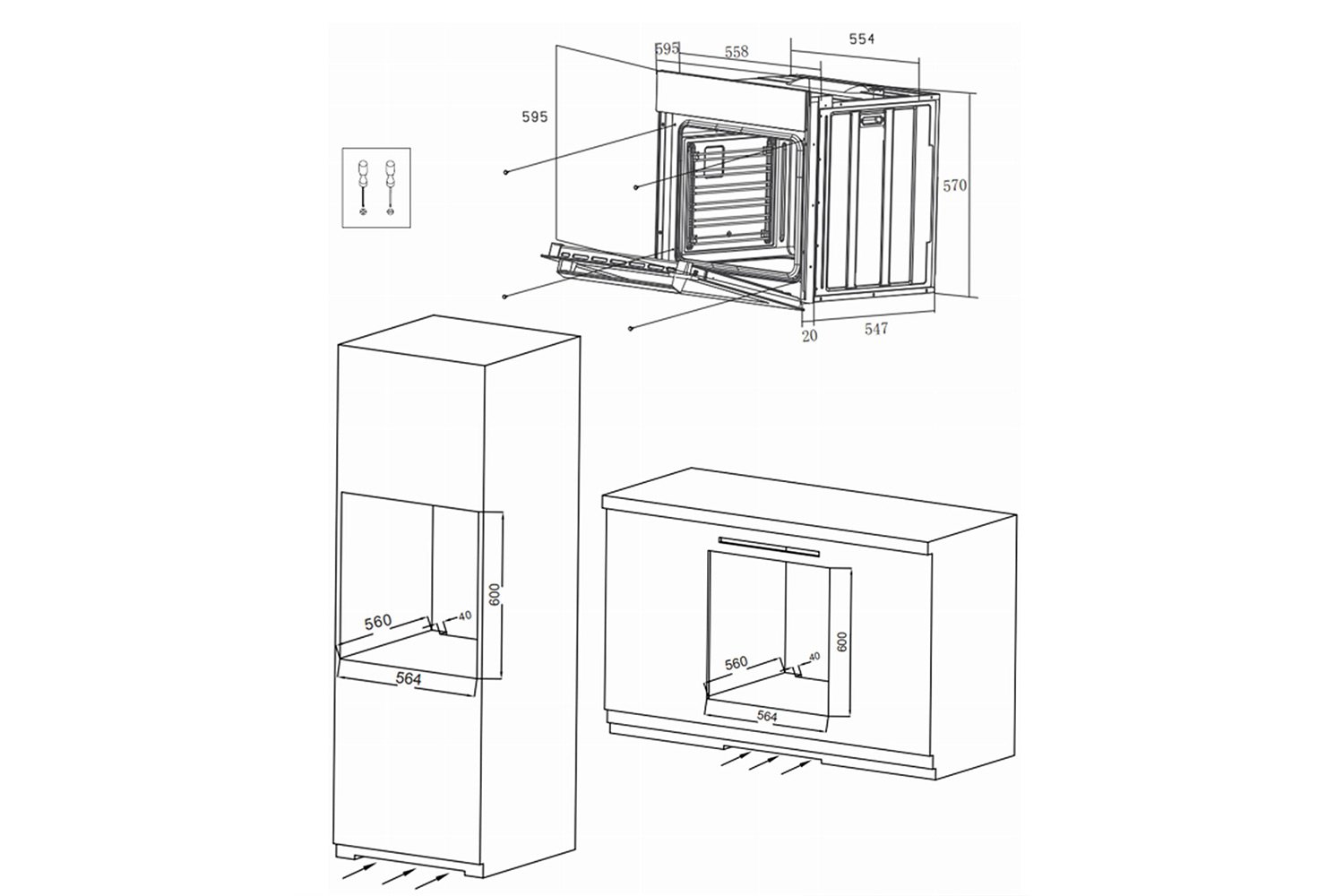 595
558
554
595
570
20
547
560
40
600
564
560
40
600
564