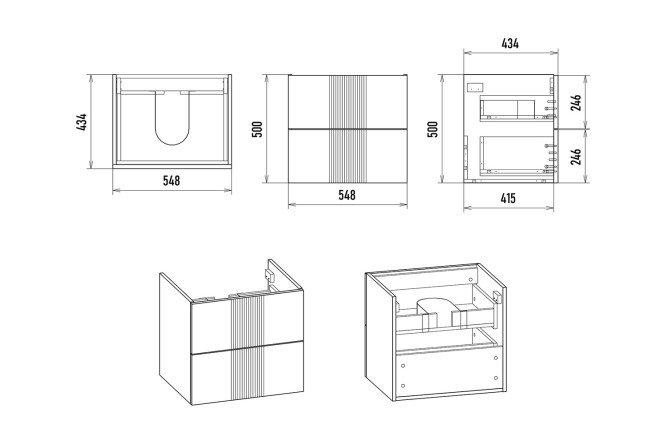 434
548
500
548
434
500
246
246
415