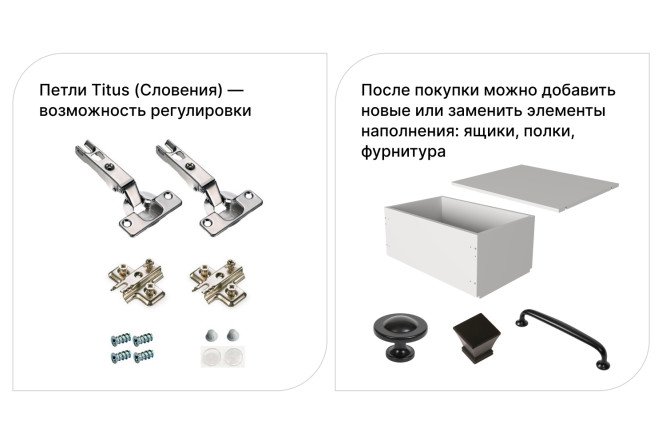 Петли Titus (Словения) — возможность регулировки

После покупки можно добавить новые или заменить элементы наполнения: ящики, полки, фурнитура