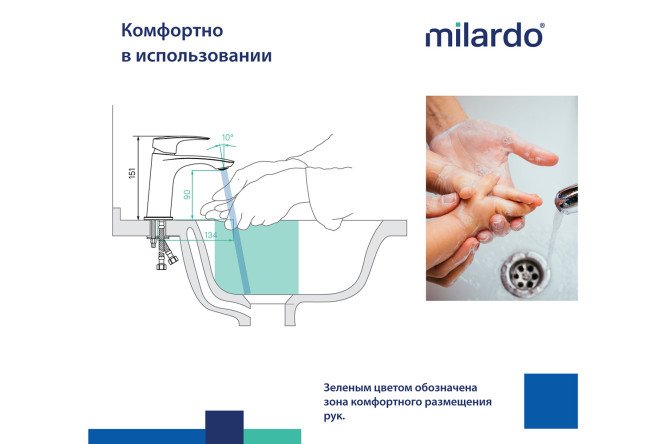 Комфортно
в использовании

milardo®

151

10°

90

134

Зеленым цветом обозначена зона комфортного размещения рук.