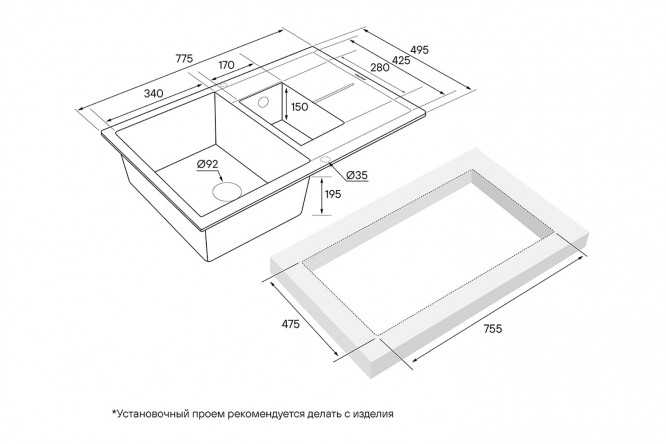 775
170
340
495
425
280
150
Ø92
Ø35
195
475
755

*Установочный проем рекомендуется делать с изделия