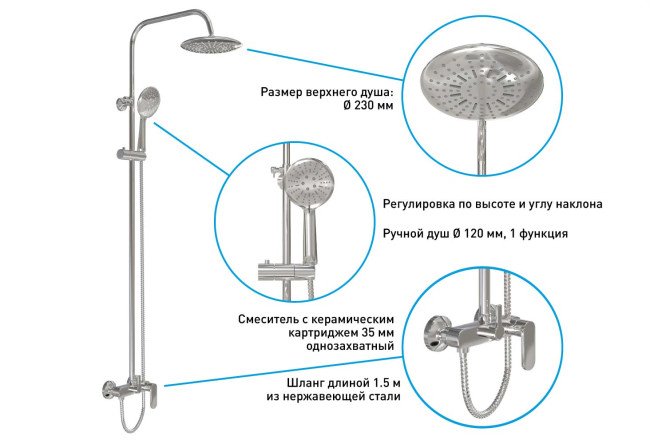 Размер верхнего душа:
Ø 230 мм

Регулировка по высоте и углу наклона

Ручной душ Ø 120 мм, 1 функция

Смеситель с керамическим картриджем 35 мм однозахватный

Шланг длиной 1.5 м из нержавеющей стали