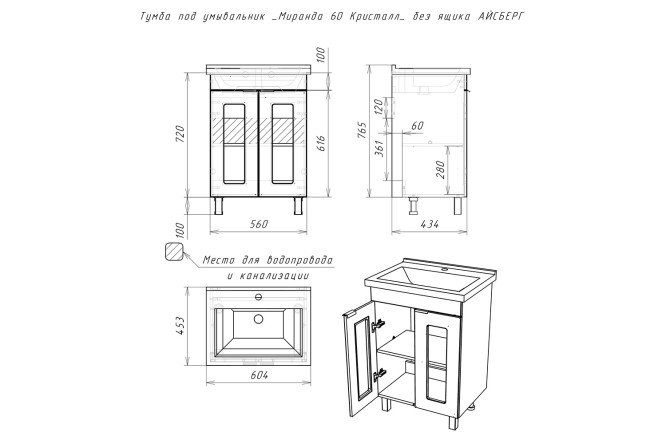 Тумба под умывальник _Миранда 60 Кристалл_ без ящика АЙСБЕРГ

100
720
616
100
560

765
120
60
361
280
434

Место для водопровода и канализации

453
604