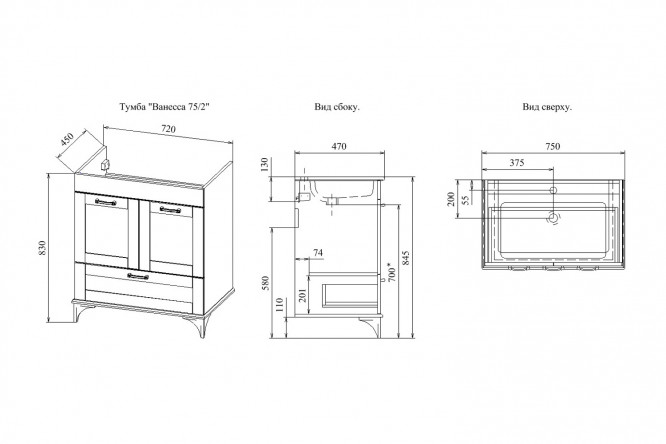 Тумба "Ванесса 75/2"

450

720

830

Вид сбоку.

470

130

74

580

201

110

700*

845

Вид сверху.

750

375

200

55