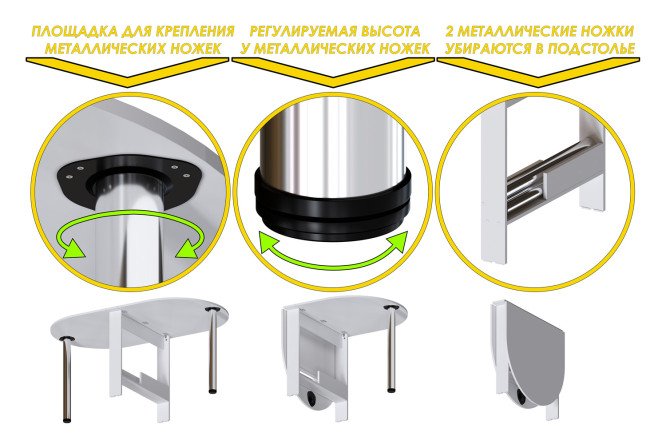 ПЛОЩАДКА ДЛЯ КРЕПЛЕНИЯ МЕТАЛЛИЧЕСКИХ НОЖЕК

РЕГУЛИРУЕМАЯ ВЫСОТА У МЕТАЛЛИЧЕСКИХ НОЖЕК

2 МЕТАЛЛИЧЕСКИЕ НОЖКИ УБИРАЮТСЯ В ПОДСТОЛЬЕ